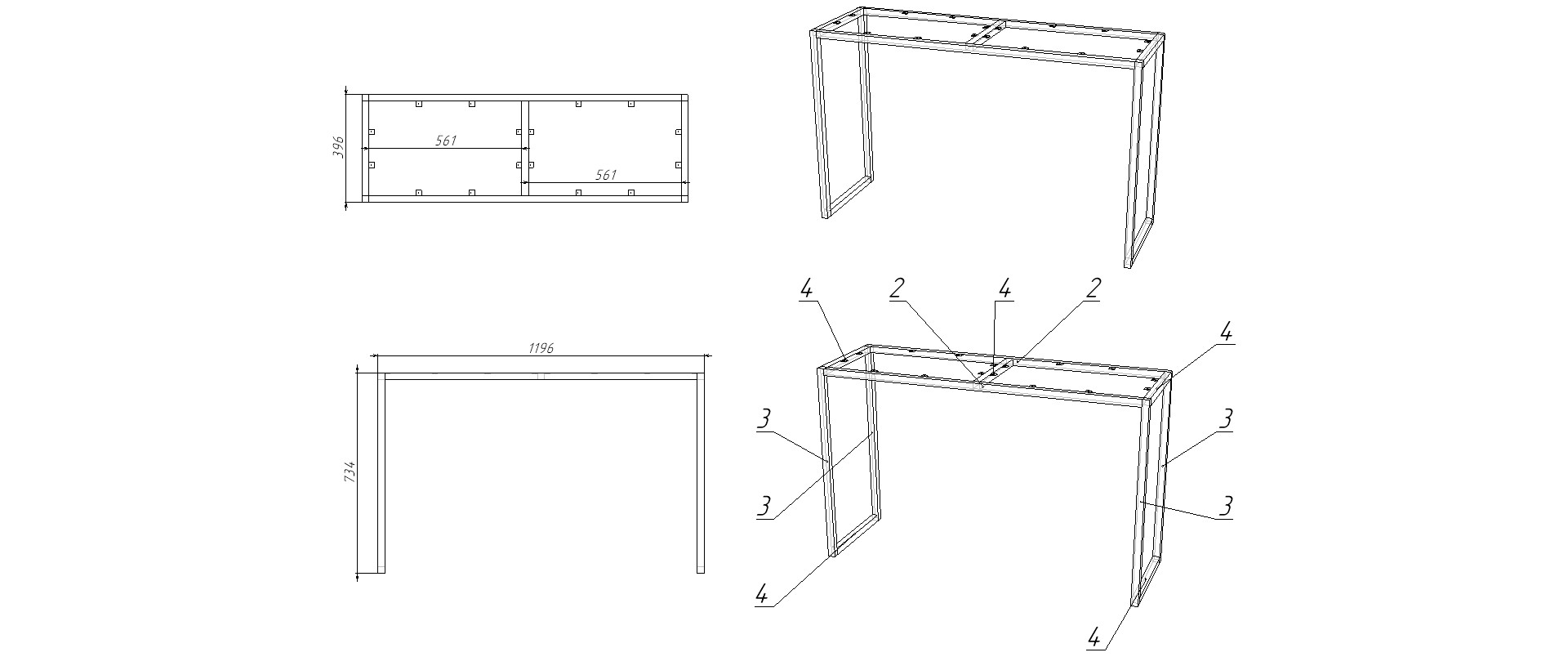 396

561

561

1196

734

4

2

4

2

4

3

3

3

3

4

4