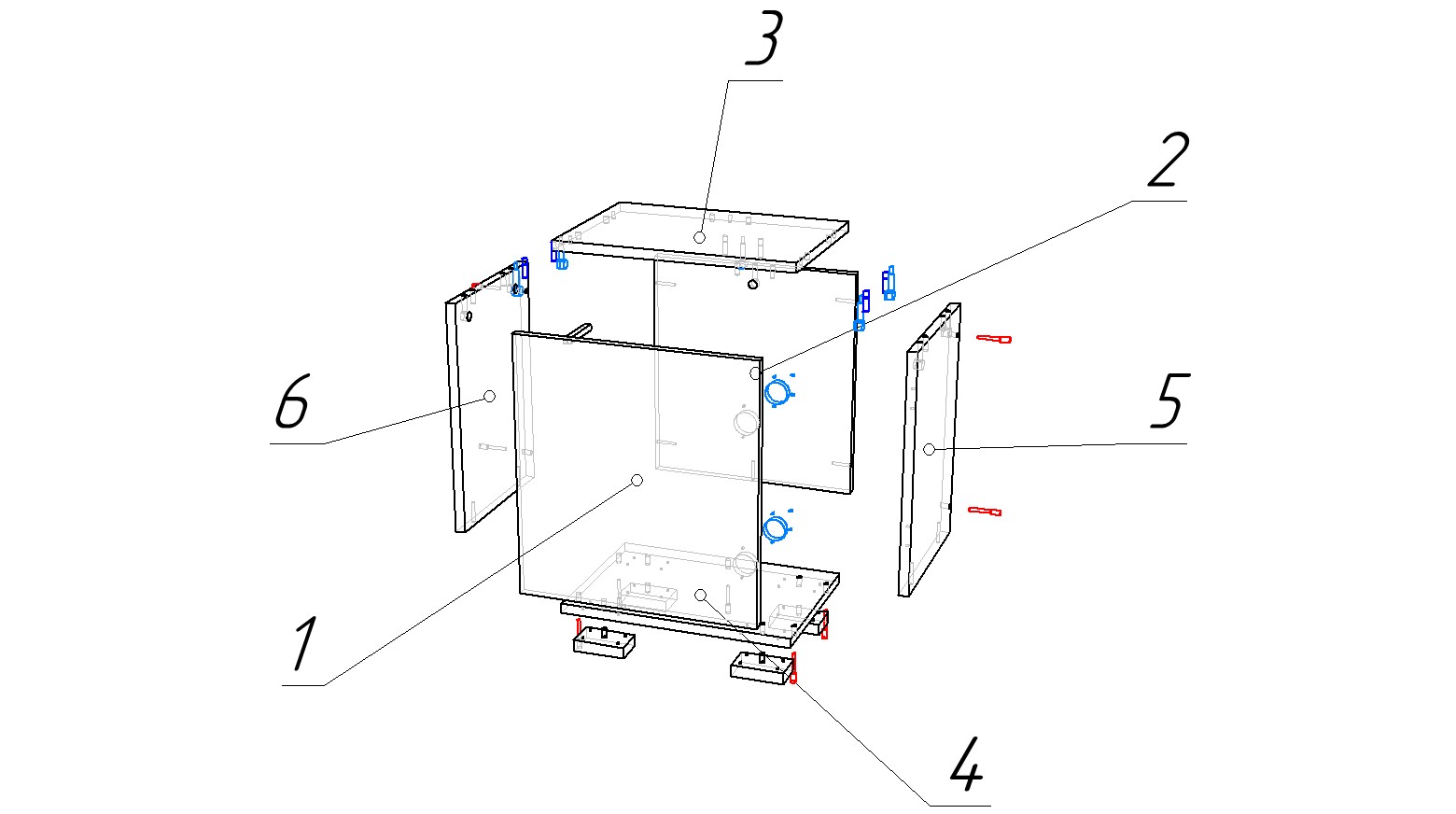 3
2
6
5
1
4